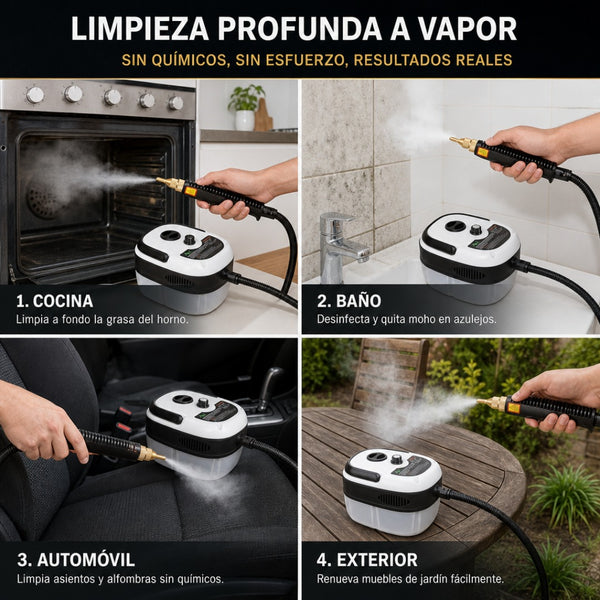 LIMPIEZA PROFUNDA A VAPOR

SIN QUÍMICOS, SIN ESFUERZO, RESULTADOS REALES

1. COCINA

Limpia a fondo la grasa del horno.

2. BAÑO

Desinfecta y quita moho en azulejos.

3. AUTOMÓVIL

Limpia asientos y alfombras sin químicos.

4. EXTERIOR

Renueva muebles de jardín fácilmente.